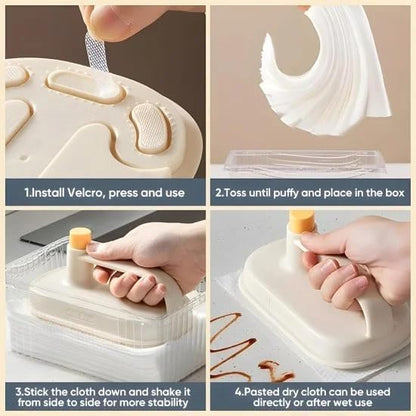 1.Install Velcro, press and use

2.Toss until puffy and place in the box

3.Stick the cloth down and shake it from side to side for more stability

4.Pasted dry cloth can be used directly or after wet use